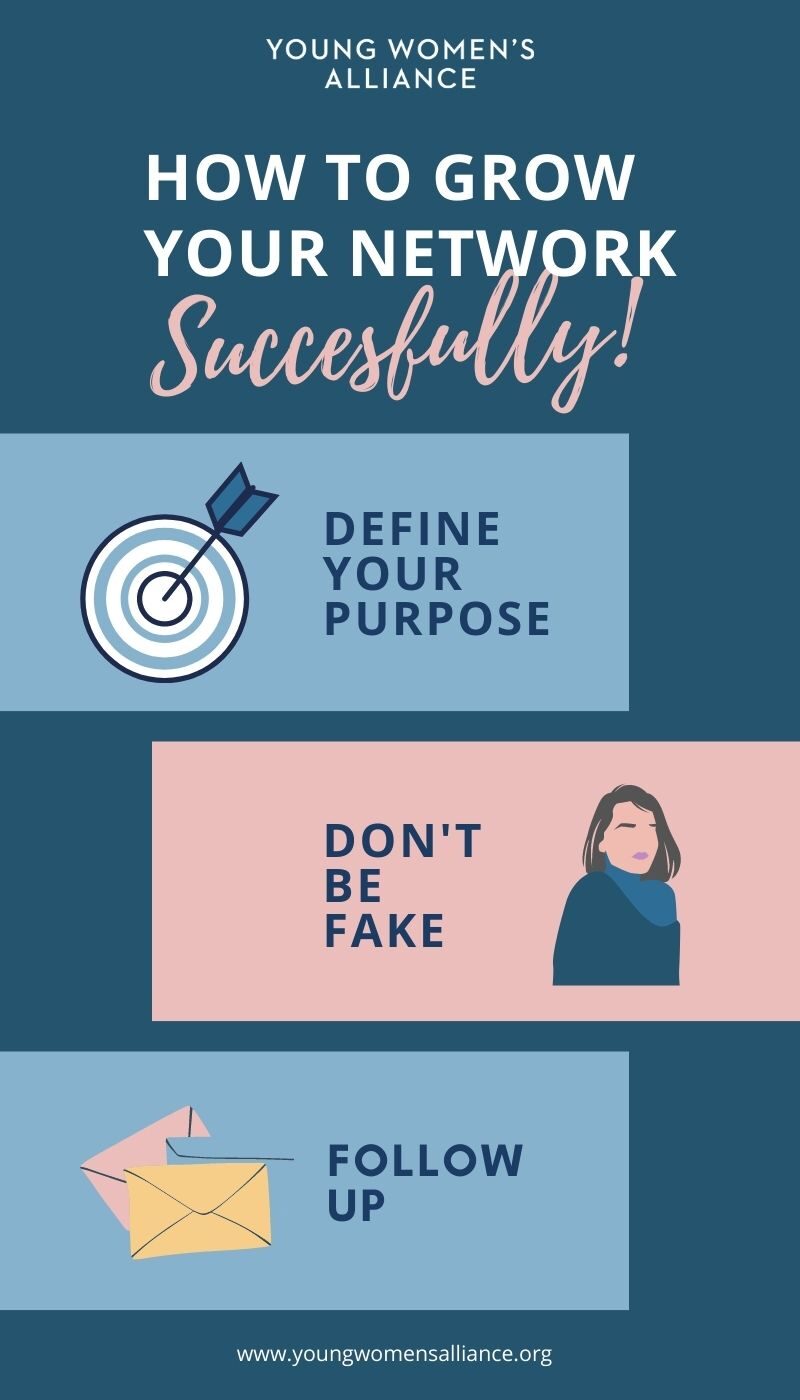 YOUNG WOMEN'S ALLIANCE

HOW TO GROW YOUR NETWORK

Succesfully!

DEFINE YOUR PURPOSE

DON'T BE FAKE

FOLLOW UP

www.youngwomensalliance.org